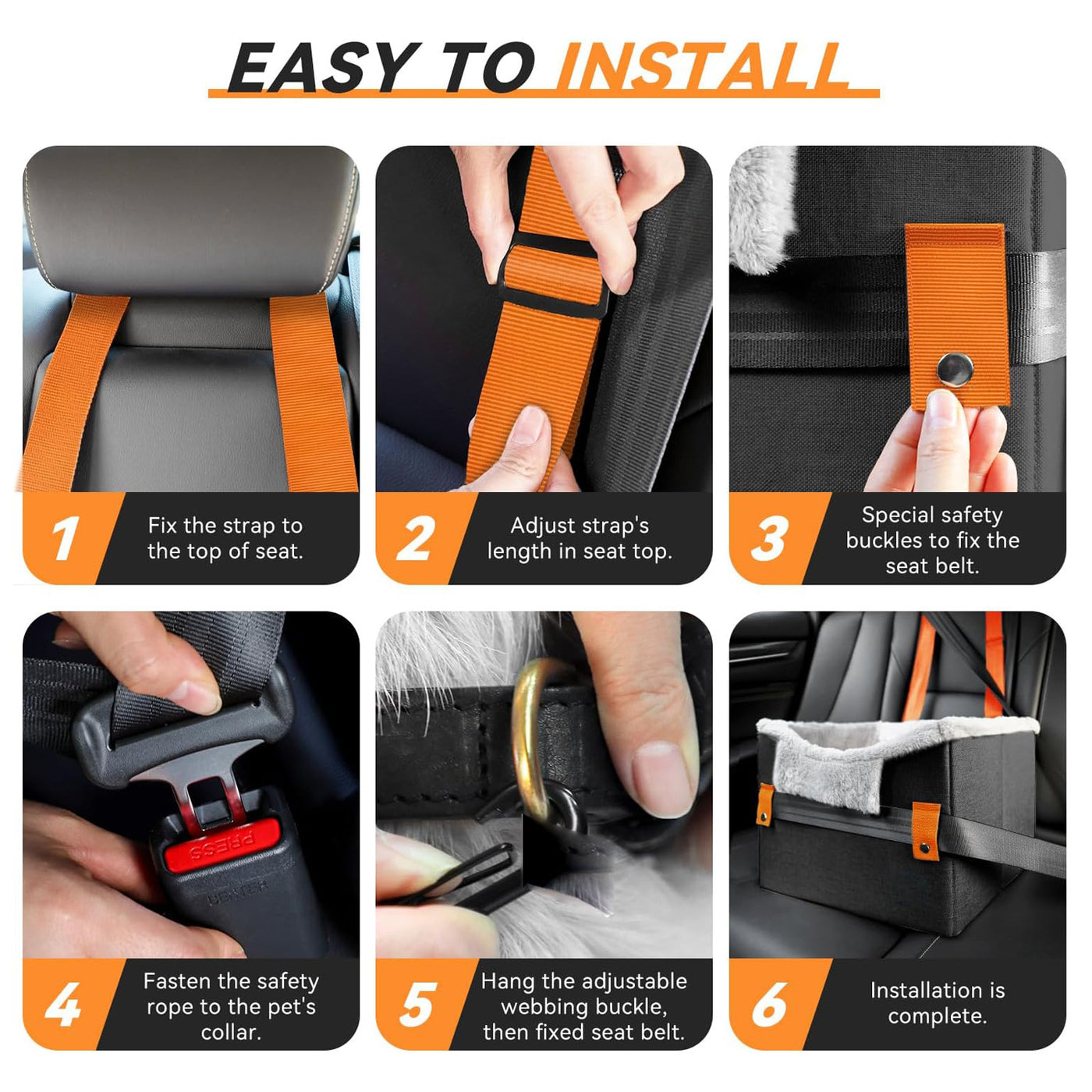 EASY TO INSTALL

1
Fix the strap to the top of seat.

2
Adjust strap's length in seat top.

3
Special safety buckles to fix the seat belt.

PRESS

4
Fasten the safety rope to the pet's collar.

5
Hang the adjustable webbing buckle, then fixed seat belt.

6
Installation is complete.